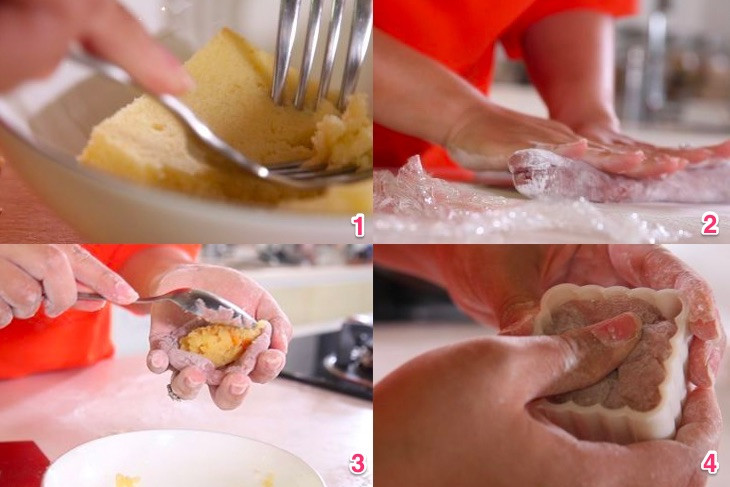 1
2
3
4